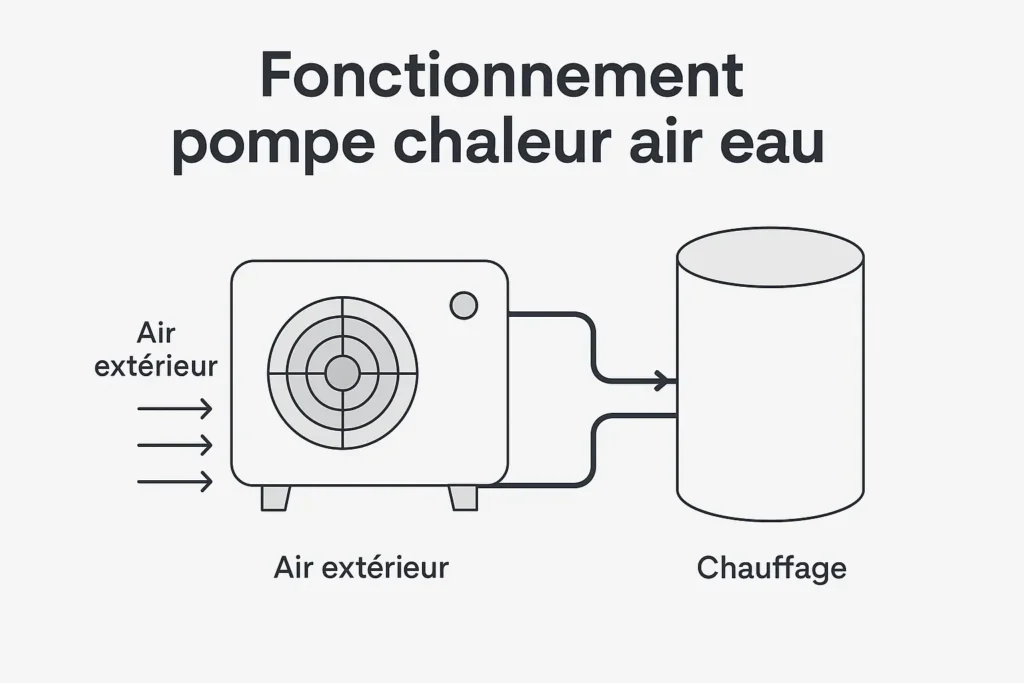 Fonctionnement pompe chaleur air eau

Air extérieur

Air extérieur

Chauffage